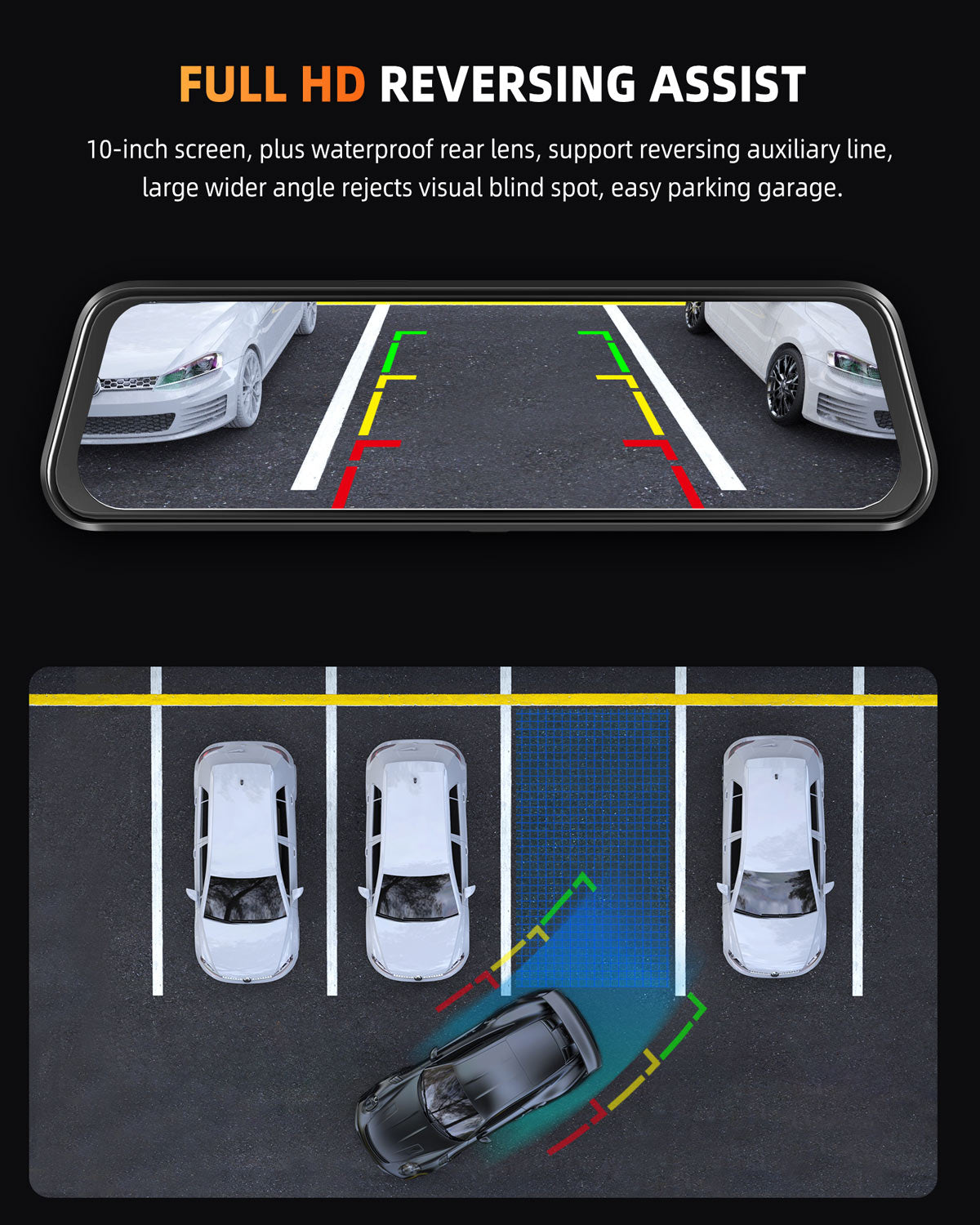 FULL HD REVERSING ASSIST

10-inch screen, plus waterproof rear lens, support reversing auxiliary line, large wider angle rejects visual blind spot, easy parking garage.