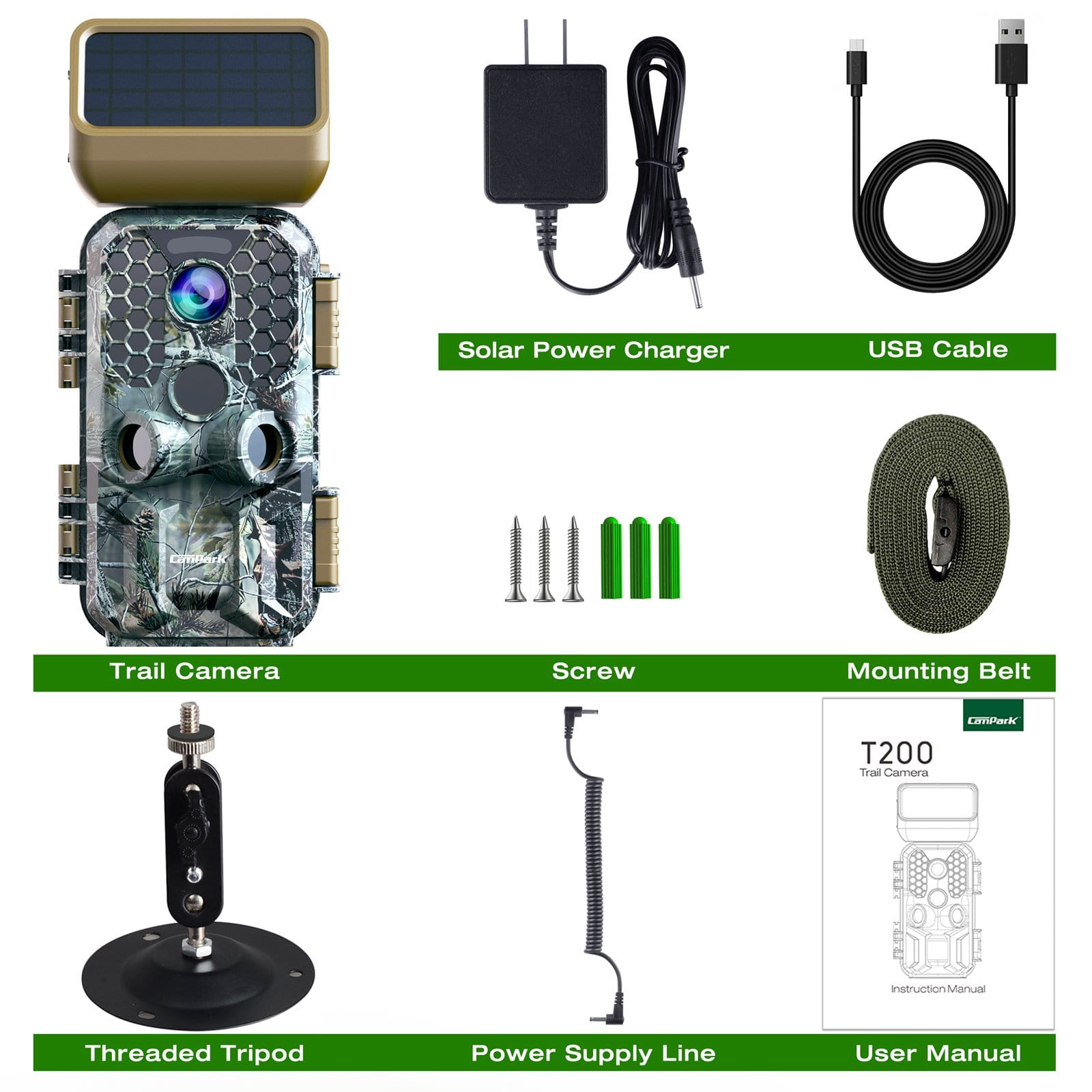 Solar Power Charger

USB Cable

Campark

Trail Camera

Screw

Mounting Belt

Campark

T200
Trail Camera

Instruction Manual

Threaded Tripod

Power Supply Line

User Manual